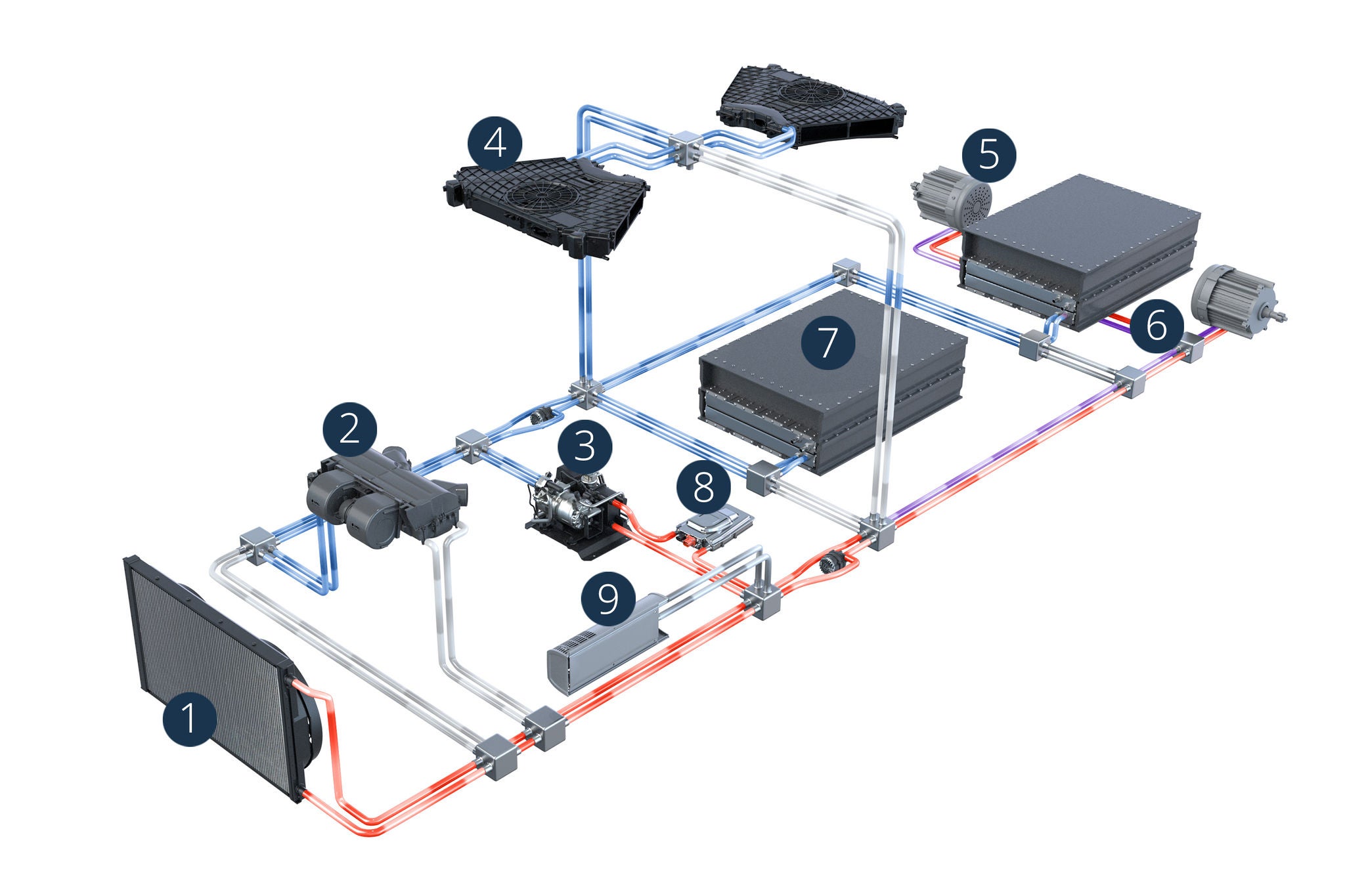 4
5
7
6
2
3
8
9
1